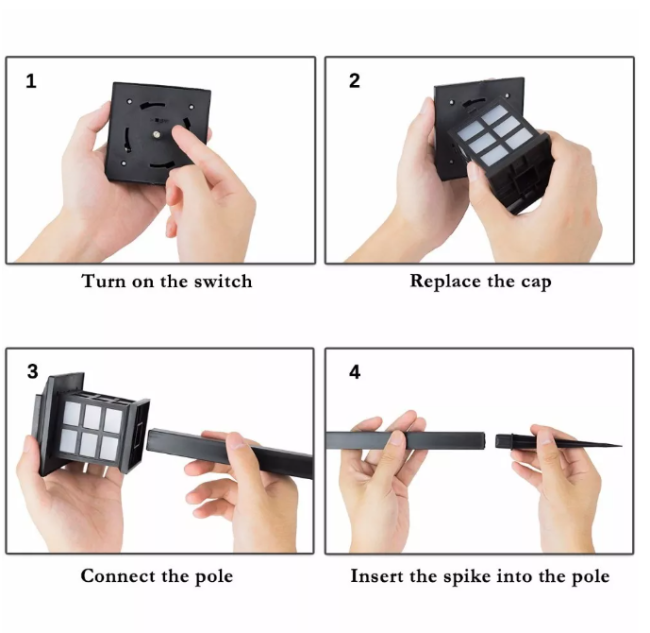 1

Turn on the switch

2

Replace the cap

3

Connect the pole

4

Insert the spike into the pole