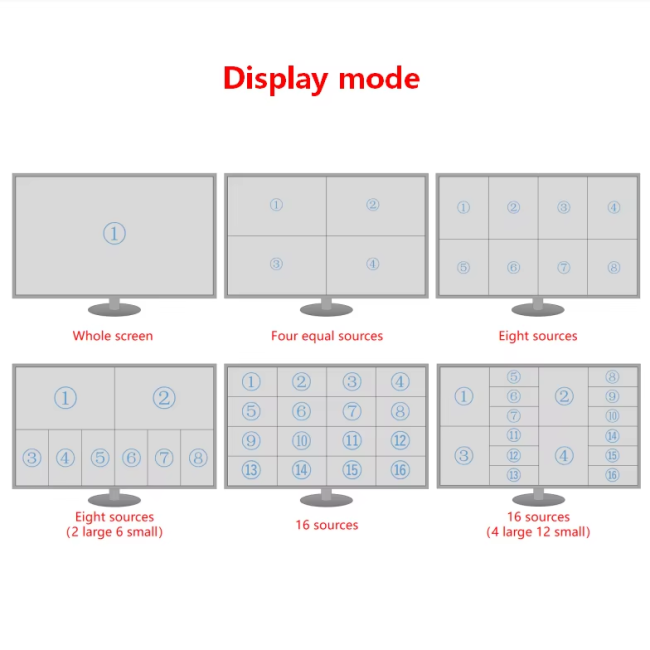 Display mode

①

Whole screen

① ②
③ ④

Four equal sources

① ② ③ ④
⑤ ⑥ ⑦ ⑧

Eight sources

① ②
③ ④ ⑤ ⑥ ⑦ ⑧

Eight sources
(2 large 6 small)

① ② ③ ④
⑤ ⑥ ⑦ ⑧
⑨ ⑩ ⑪ ⑫
⑬ ⑭ ⑮ ⑯

16 sources

① ⑤ ⑥ ⑦ ② ⑧ ⑨ ⑩
③ ⑪ ⑫ ⑬ ④ ⑭ ⑮ ⑯

16 sources
(4 large 12 small)