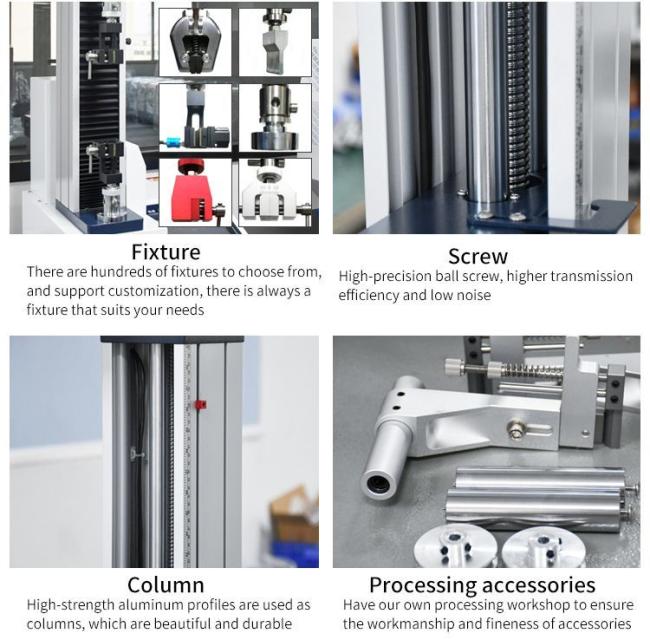 Fixture
There are hundreds of fixtures to choose from, and support customization, there is always a fixture that suits your needs

Screw
High-precision ball screw, higher transmission efficiency and low noise

Column
High-strength aluminum profiles are used as columns, which are beautiful and durable

Processing accessories
Have our own processing workshop to ensure the workmanship and fineness of accessories