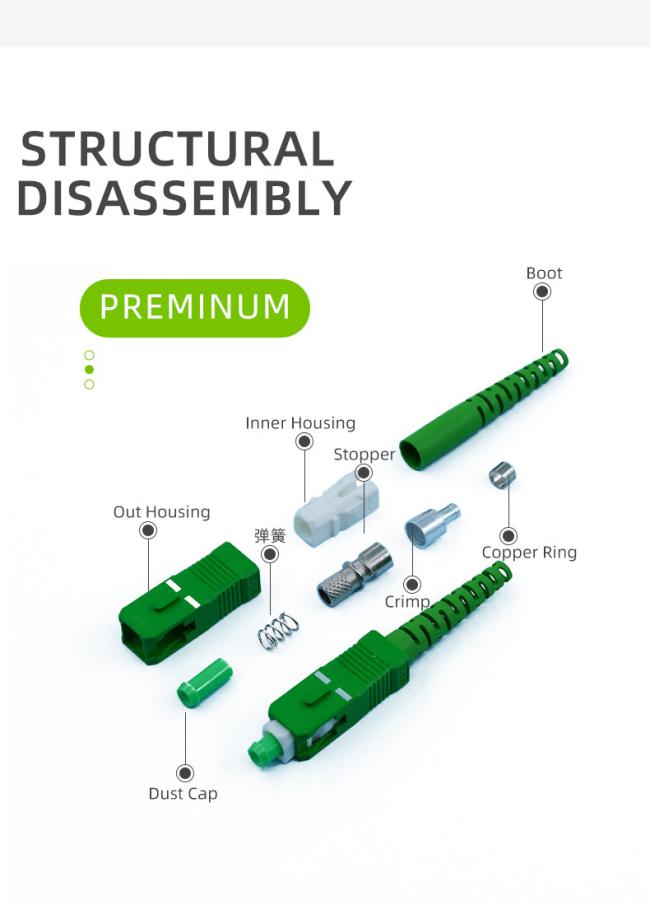 STRUCTURAL DISASSEMBLY

PREMINUM

Boot

Inner Housing

Stopper

Out Housing

弹簧

Copper Ring

Crimp

Dust Cap