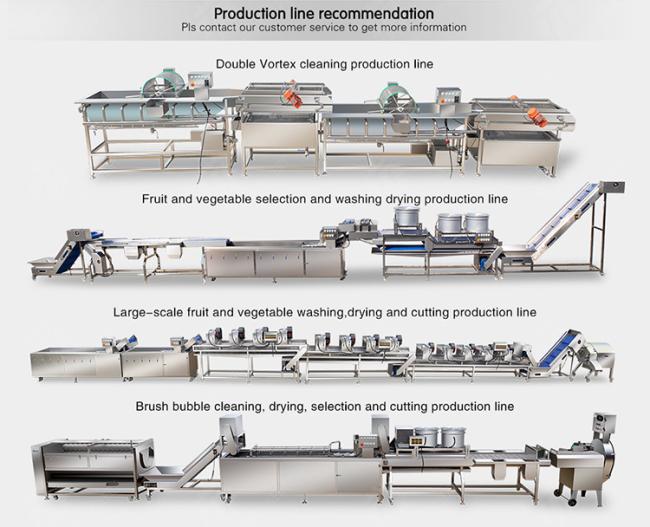 Production line recommendation
Pls contact our customer service to get more information

Double Vortex cleaning production line

Fruit and vegetable selection and washing drying production line

Large-scale fruit and vegetable washing,drying and cutting production line

Brush bubble cleaning, drying, selection and cutting production line