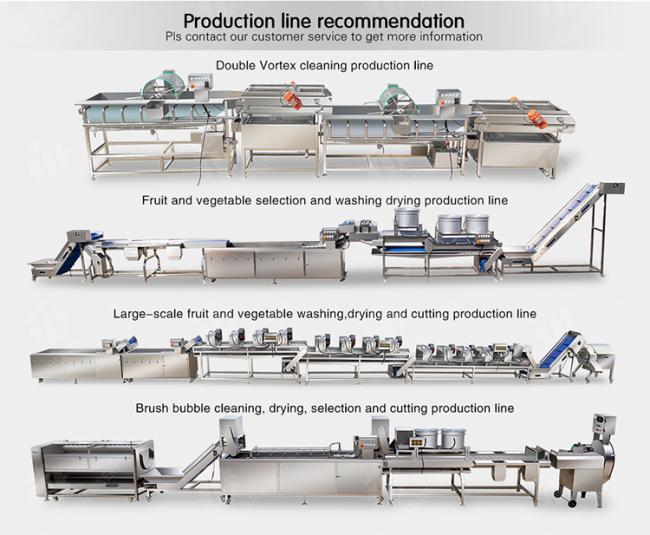 Production line recommendation
Pls contact our customer service to get more information

Double Vortex cleaning production line

Fruit and vegetable selection and washing drying production line

Large-scale fruit and vegetable washing,drying and cutting production line

Brush bubble cleaning, drying, selection and cutting production line