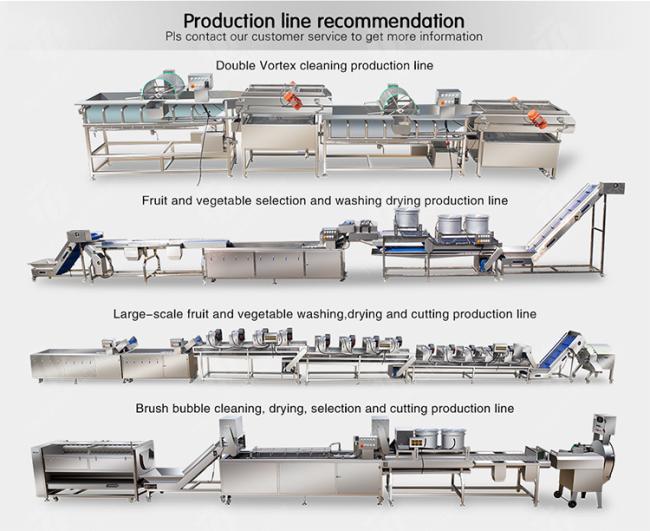 Production line recommendation
Pls contact our customer service to get more information

Double Vortex cleaning production line

Fruit and vegetable selection and washing drying production line

Large-scale fruit and vegetable washing,drying and cutting production line

Brush bubble cleaning, drying, selection and cutting production line