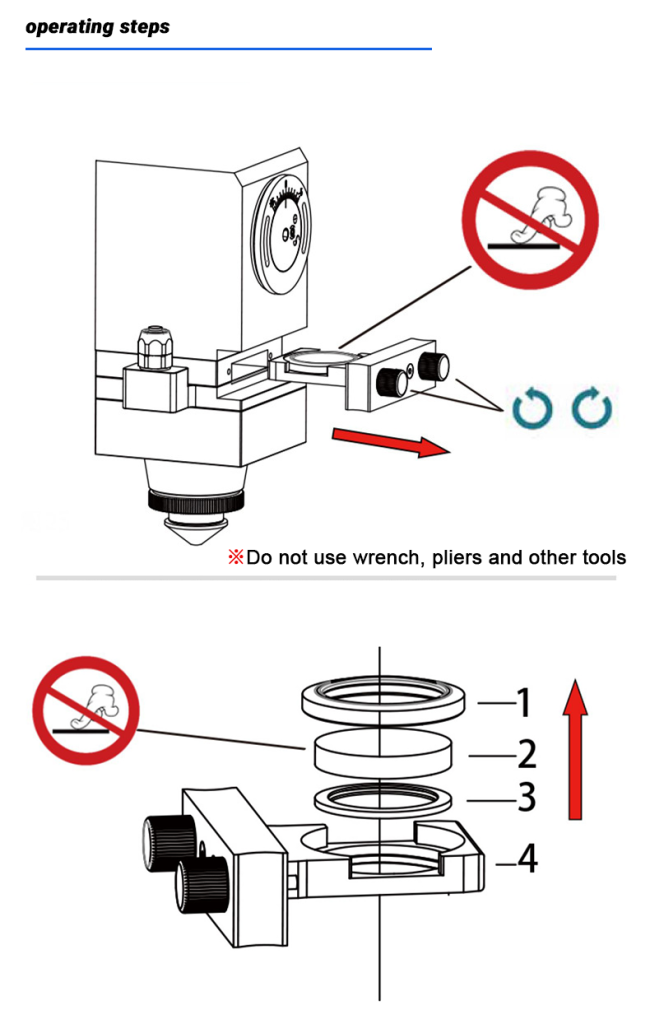 operating steps

※Do not use wrench, pliers and other tools

1
2
3
4