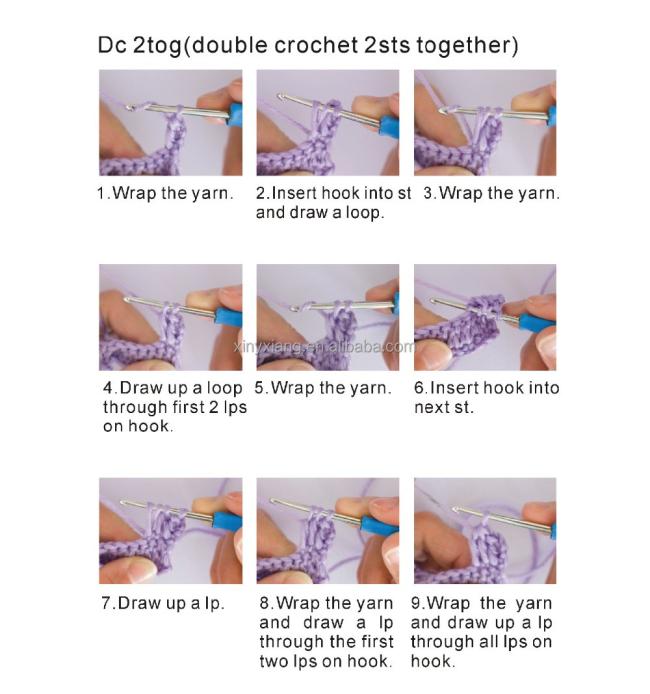 Dc 2tog(double crochet 2sts together)

1.Wrap the yarn.

2.Insert hook into st and draw a loop.

3.Wrap the yarn.

xinyxiang.en.alibaba.com

4.Draw up a loop through first 2 lps on hook.

5.Wrap the yarn.

6.Insert hook into next st.

7.Draw up a lp.

8.Wrap the yarn and draw a lp through the first two lps on hook.

9.Wrap the yarn and draw up a lp through all lps on hook.