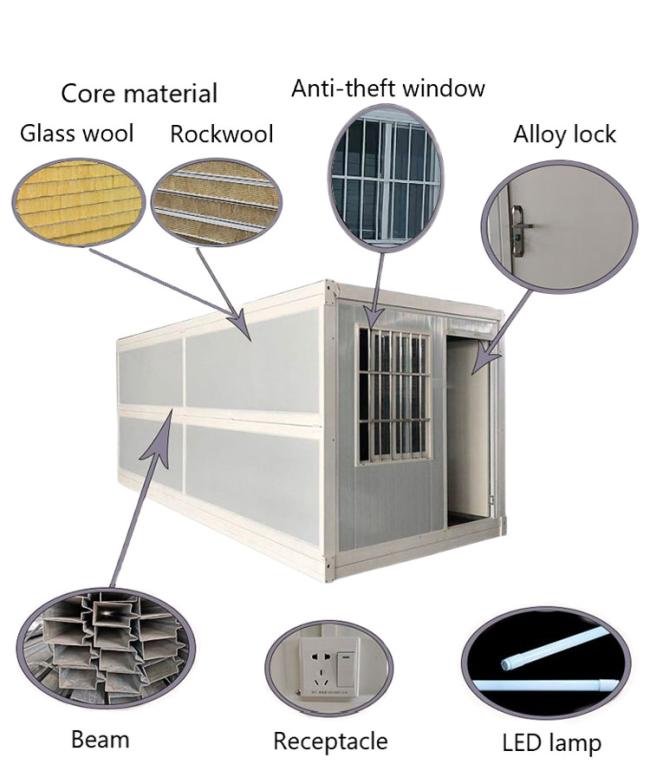 Core material
Glass wool
Rockwool
Anti-theft window
Alloy lock

Beam
Receptacle
LED lamp