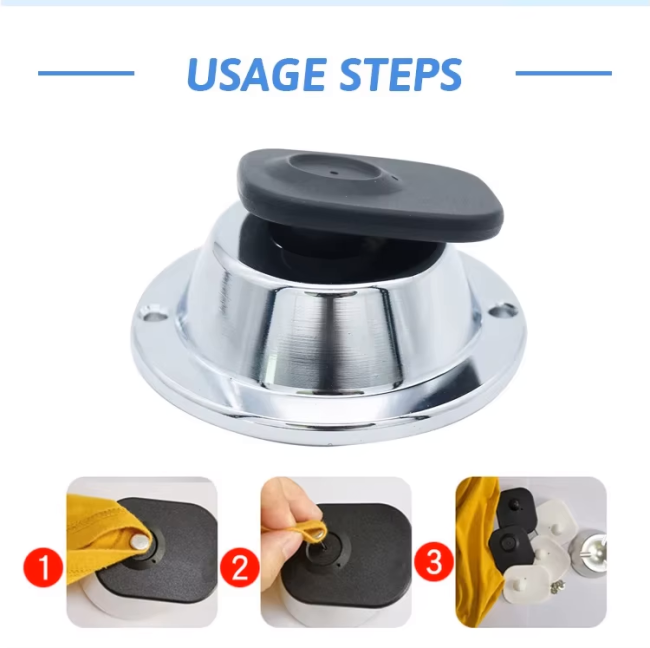 USAGE STEPS

1

2

3