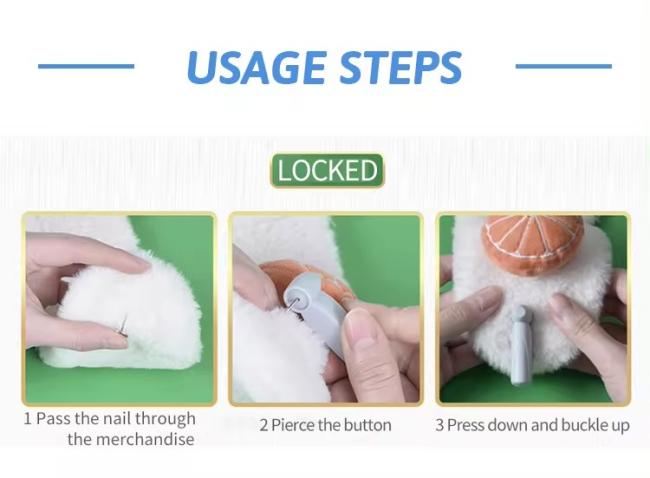 USAGE STEPS

LOCKED

1 Pass the nail through the merchandise

2 Pierce the button

3 Press down and buckle up