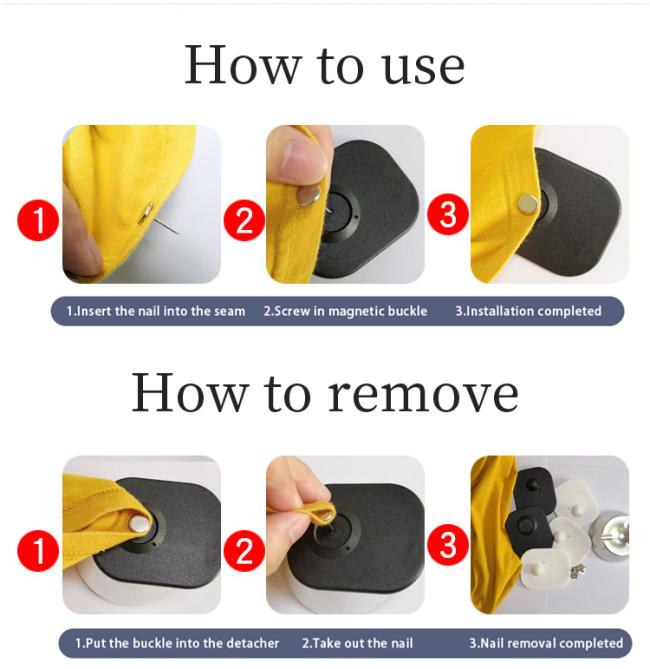 How to use

1

2

3

1.Insert the nail into the seam 2.Screw in magnetic buckle 3.Installation completed

How to remove

1

2

3

1.Put the buckle into the detacher 2.Take out the nail 3.Nail removal completed