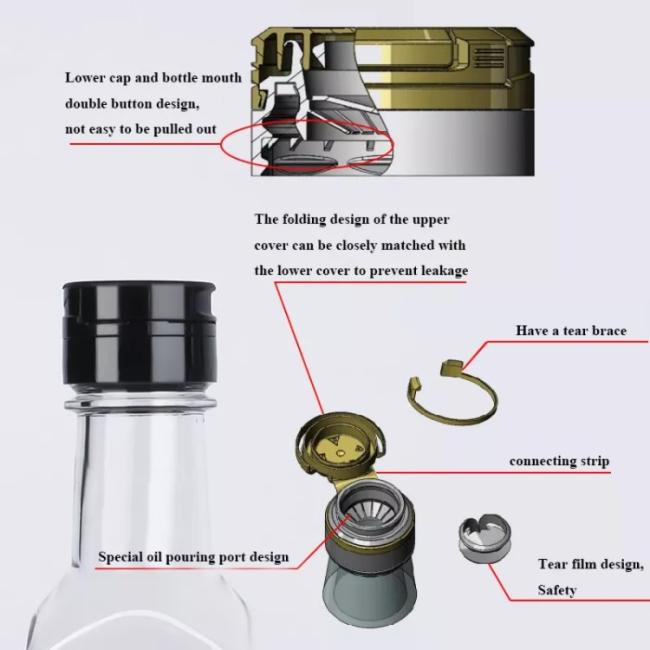 Lower cap and bottle mouth double button design, not easy to be pulled out

The folding design of the upper cover can be closely matched with the lower cover to prevent leakage

Have a tear brace

connecting strip

Special oil pouring port design

Tear film design, Safety