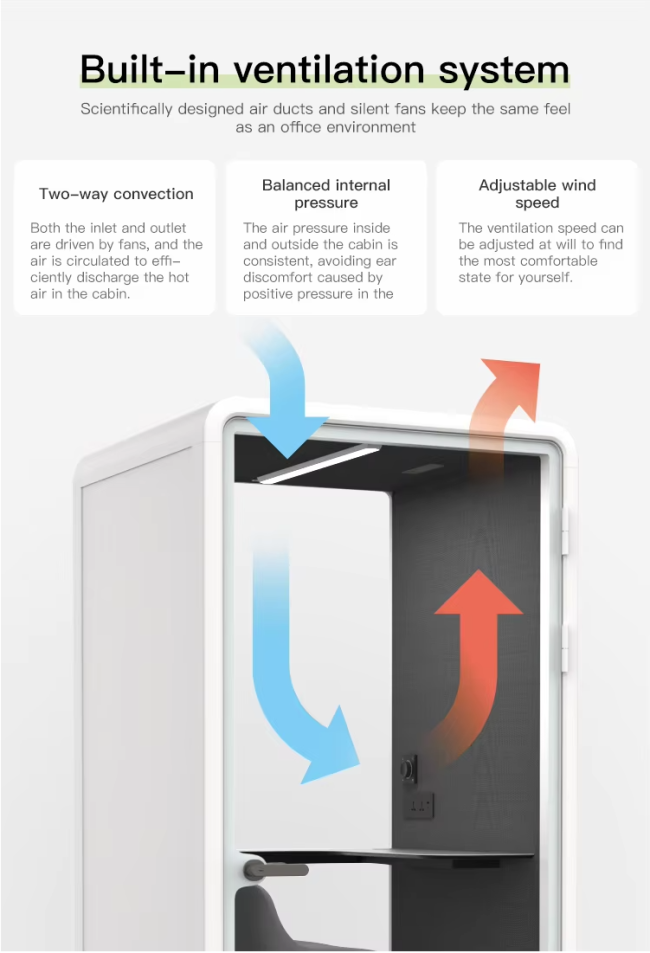 Built-in ventilation system

Scientifically designed air ducts and silent fans keep the same feel as an office environment

Two-way convection

Both the inlet and outlet are driven by fans, and the air is circulated to efficiently discharge the hot air in the cabin.

Balanced internal pressure

The air pressure inside and outside the cabin is consistent, avoiding ear discomfort caused by positive pressure in the

Adjustable wind speed

The ventilation speed can be adjusted at will to find the most comfortable state for yourself.