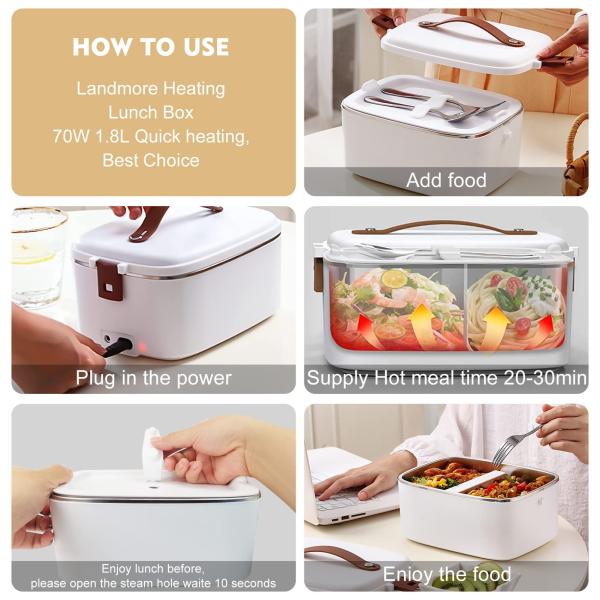 HOW TO USE

Landmore Heating Lunch Box 70W 1.8L Quick heating, Best Choice

Add food

Plug in the power

Supply Hot meal time 20-30min

Enjoy lunch before, please open the steam hole waite 10 seconds

Enjoy the food