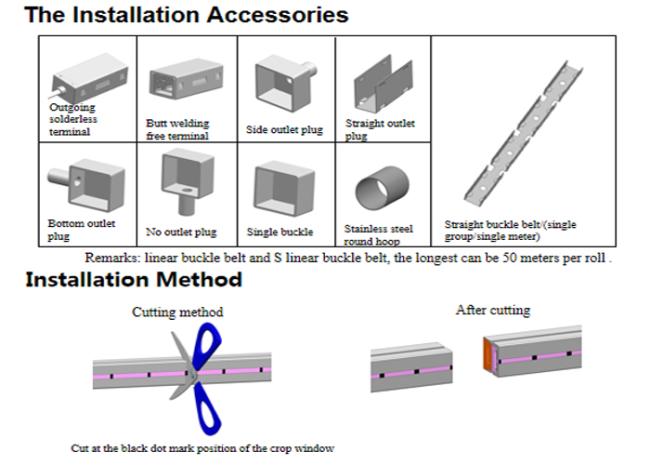 The Installation Accessories

| Outgoing solderless terminal | Butt welding free terminal | Side outlet plug | Straight outlet plug | Straight buckle belt/(single group/single meter) |
|---|---|---|---|---|
| Bottom outlet plug | No outlet plug | Single buckle | Stainless steel round hoop | |

Remarks: linear buckle belt and S linear buckle belt, the longest can be 50 meters per roll .

Installation Method

Cutting method

Cut at the black dot mark position of the crop window

After cutting