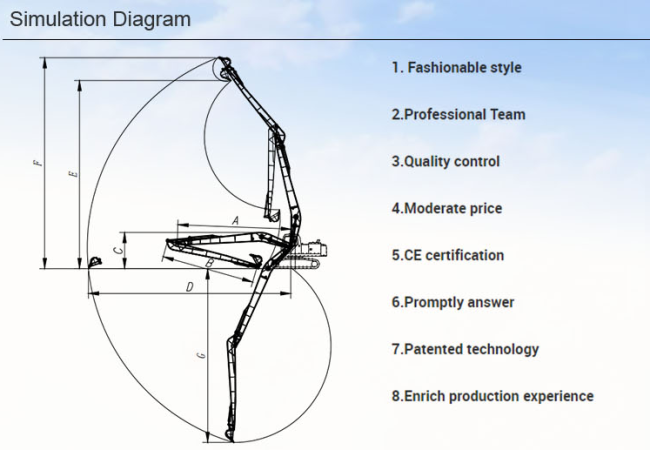 Simulation Diagram

F
E
A
C
B
D
G

1. Fashionable style

2.Professional Team

3.Quality control

4.Moderate price

5.CE certification

6.Promptly answer

7.Patented technology

8.Enrich production experience