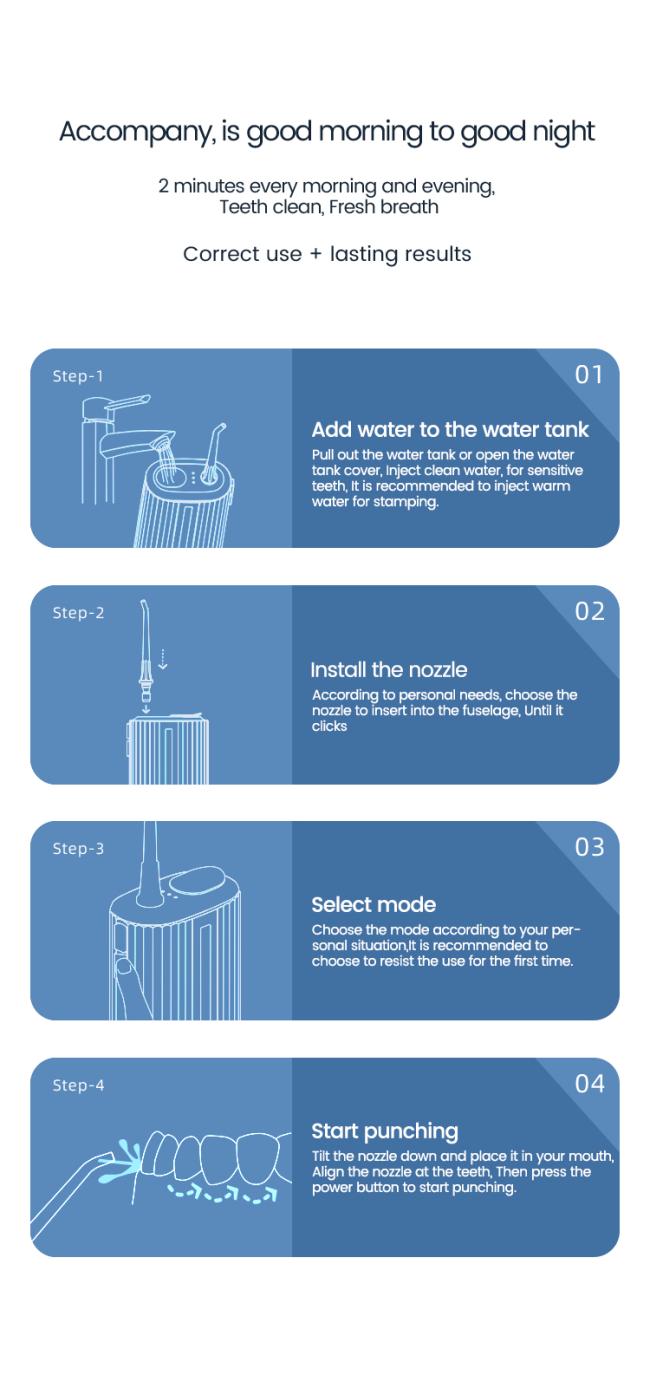 Accompany, is good morning to good night

2 minutes every morning and evening, Teeth clean, Fresh breath

Correct use + lasting results

Step-1

01

Add water to the water tank

Pull out the water tank or open the water tank cover, Inject clean water, for sensitive teeth, It is recommended to inject warm water for stamping.

Step-2

02

Install the nozzle

According to personal needs, choose the nozzle to insert into the fuselage, Until it clicks

Step-3

03

Select mode

Choose the mode according to your personal situation,It is recommended to choose to resist the use for the first time.

Step-4

04

Start punching

Tilt the nozzle down and place it in your mouth, Align the nozzle at the teeth, Then press the power button to start punching.