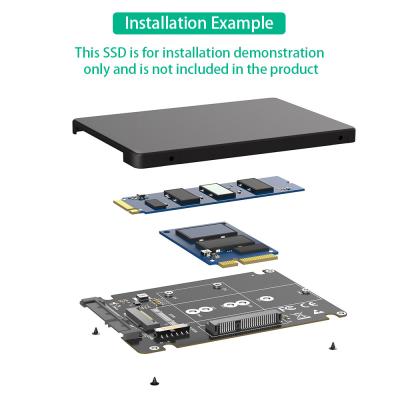 Installation Example

This SSD is for installation demonstration only and is not included in the product