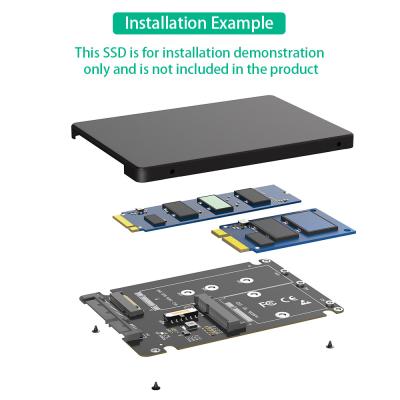 Installation Example

This SSD is for installation demonstration only and is not included in the product

FC CE