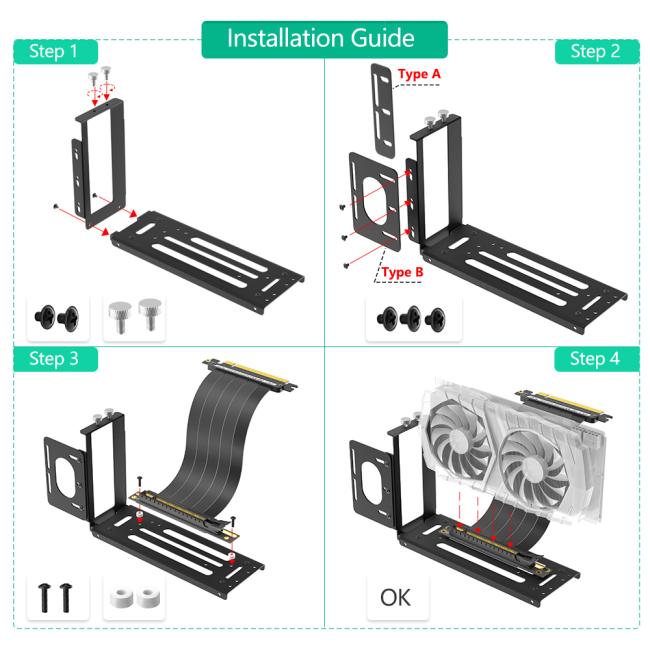 Installation Guide

Step 1

Step 2

Type A

Type B

Step 3

Step 4

OK