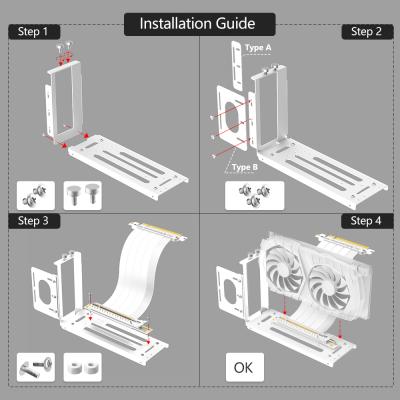 Installation Guide

Step 1

Step 2

Type A

Type B

Step 3

Step 4

OK