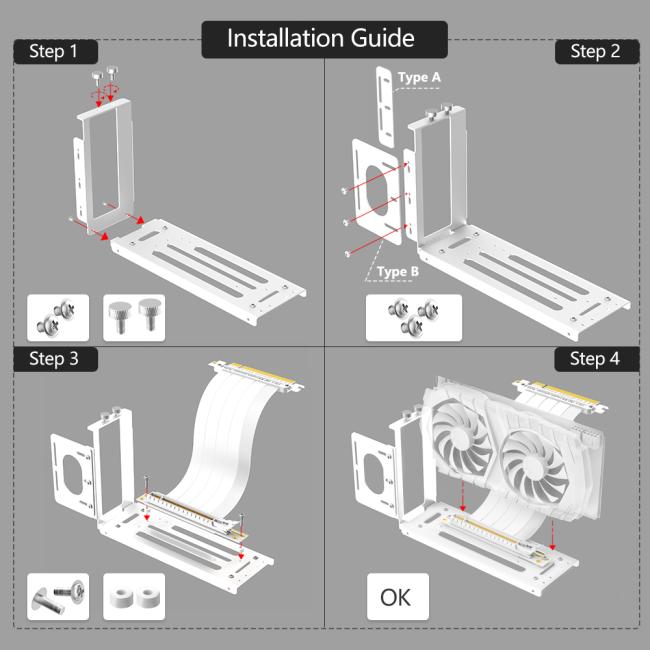 Installation Guide

Step 1

Step 2

Type A

Type B

Step 3

Step 4

OK