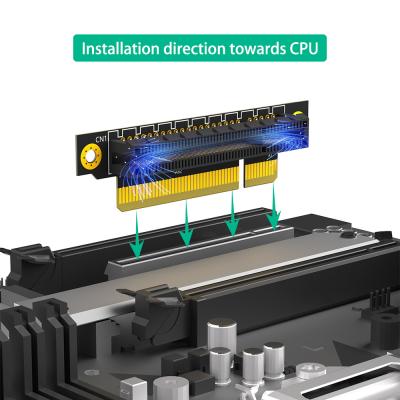 Installation direction towards CPU

CN1