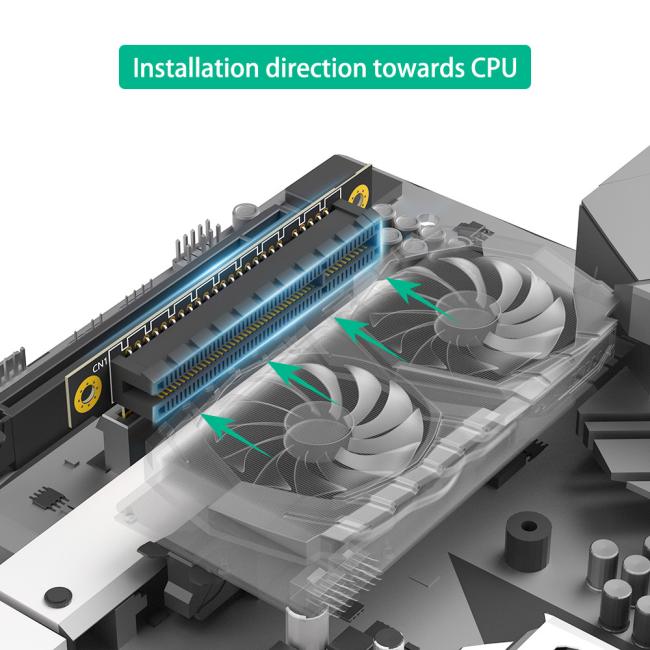 Installation direction towards CPU

CN1