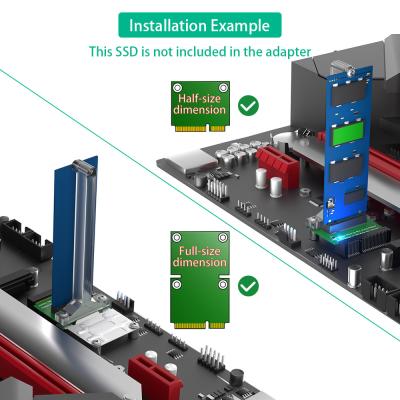 Installation Example

This SSD is not included in the adapter

Half-size dimension

Full-size dimension