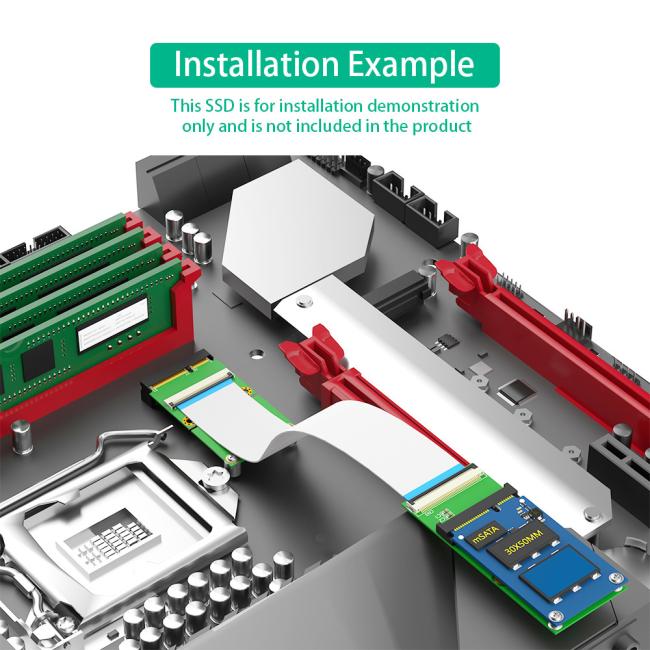 Installation Example

This SSD is for installation demonstration only and is not included in the product

mSATA

30X50MM