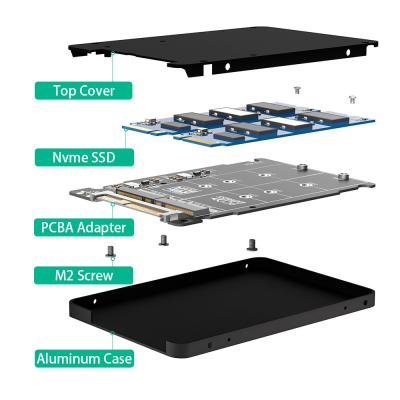 Top Cover

Nvme SSD

PCBA Adapter

M2 Screw

Aluminum Case