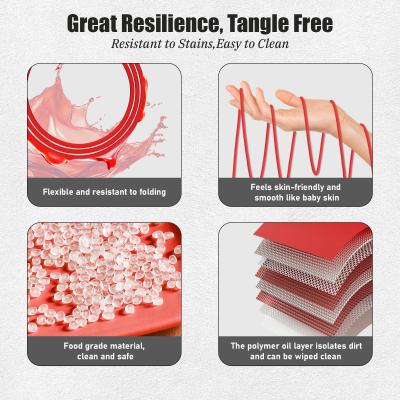 Great Resilience, Tangle Free
Resistant to Stains,Easy to Clean

Flexible and resistant to folding

Feels skin-friendly and smooth like baby skin

Food grade material, clean and safe

The polymer oil layer isolates dirt and can be wiped clean