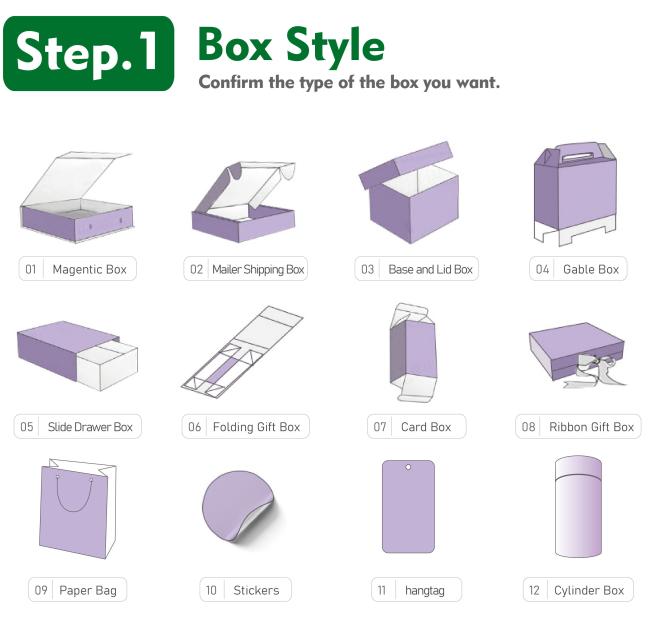 Step.1 Box Style

Confirm the type of the box you want.

01 Magentic Box

02 Mailer Shipping Box

03 Base and Lid Box

04 Gable Box

05 Slide Drawer Box

06 Folding Gift Box

07 Card Box

08 Ribbon Gift Box

09 Paper Bag

10 Stickers

11 hangtag

12 Cylinder Box