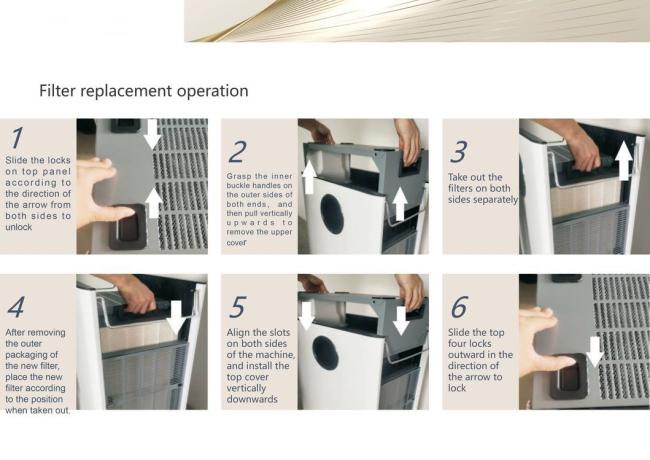 Filter replacement operation

1
Slide the locks on top panel according to the direction of the arrow from both sides to unlock

2
Grasp the inner buckle handles on the outer sides of both ends, and then pull vertically upwards to remove the upper cover

3
Take out the filters on both sides separately

4
After removing the outer packaging of the new filter, place the new filter according to the position when taken out.

5
Align the slots on both sides of the machine, and install the top cover vertically downwards

6
Slide the top four locks outward in the direction of the arrow to lock