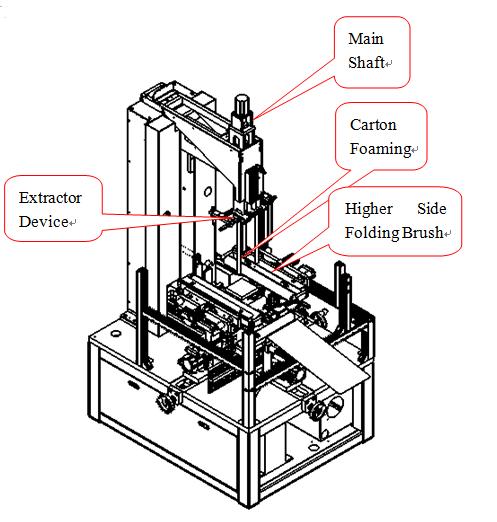 Main Shaft

Carton Foaming

Extractor Device

Higher Side Folding Brush