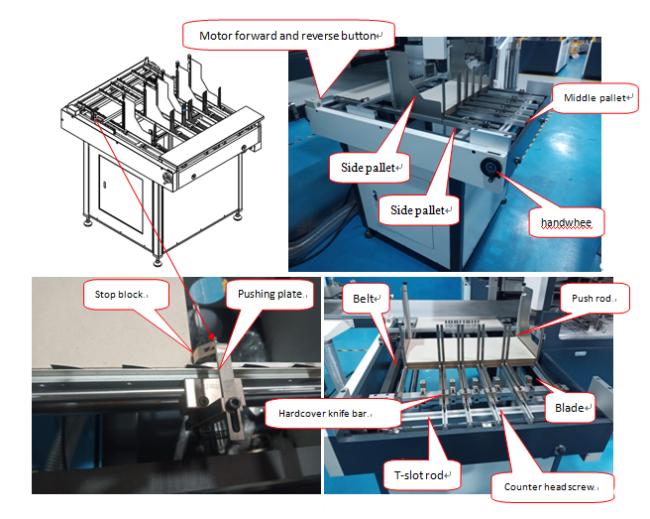 Motor forward and reverse button

Middle pallet

Side pallet

Side pallet

handwhee

Stop block.

Pushing plate.

Belt

Push rod.

Hardcover knife bar.

Blade

T-slot rod

Counter head screw.