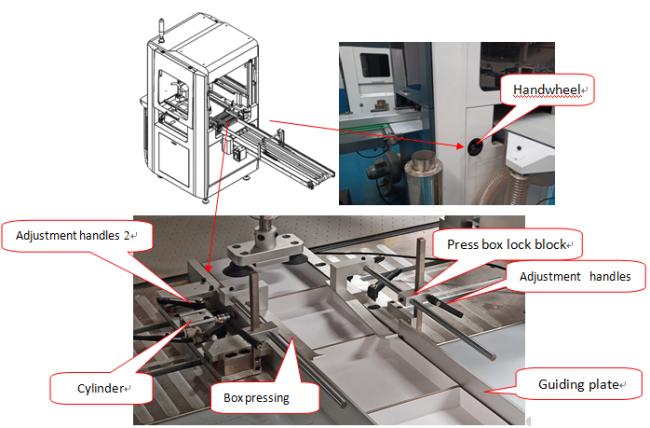 Handwheel

Adjustment handles 2

Press box lock block

Adjustment handles

Cylinder

Box pressing

Guiding plate