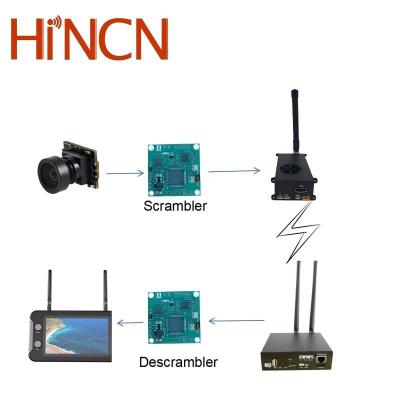 HiNCN

Scrambler

Descrambler