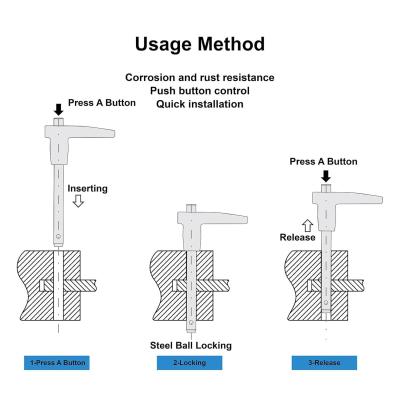 Usage Method

Corrosion and rust resistance
Push button control
Quick installation

Press A Button

Inserting

Press A Button

Release

Steel Ball Locking

1-Press A Button

2-Locking

3-Release