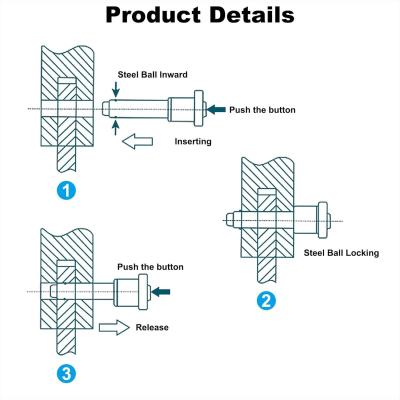 Product Details

Steel Ball Inward

Push the button

Inserting

1

Steel Ball Locking

2

Push the button

Release

3