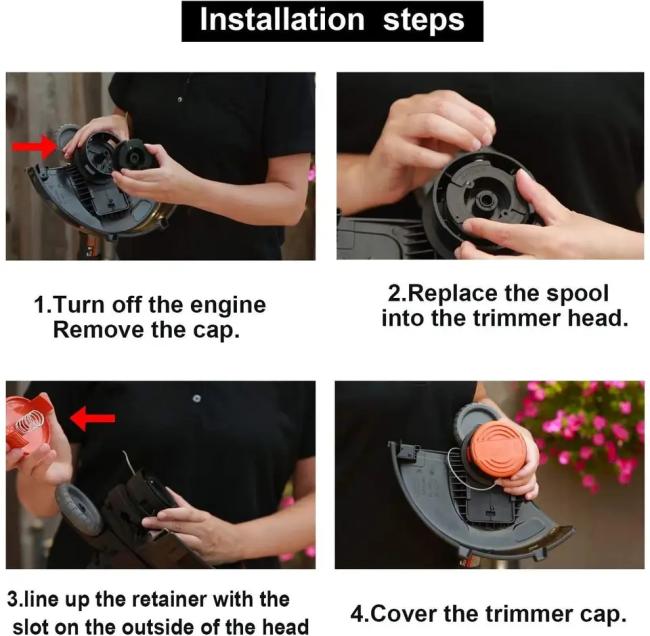 Installation steps

1.Turn off the engine
Remove the cap.

2.Replace the spool
into the trimmer head.

3.line up the retainer with the slot on the outside of the head

4.Cover the trimmer cap.