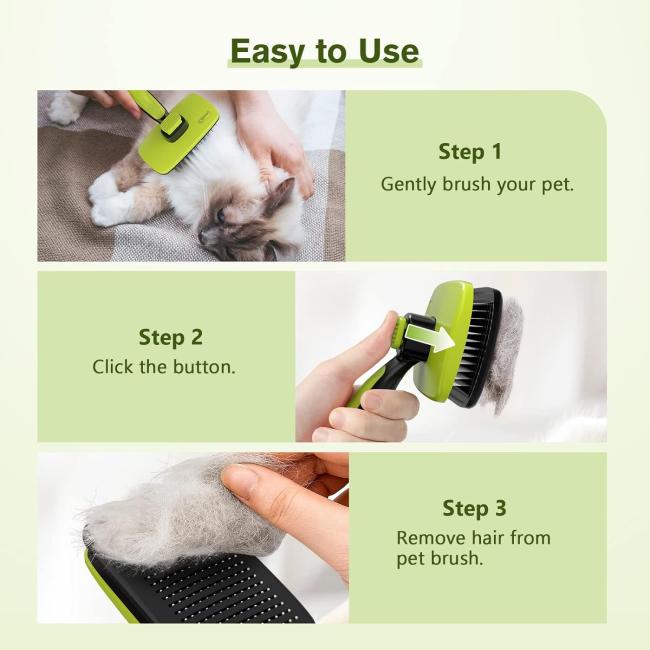 Easy to Use

Step 1
Gently brush your pet.

Step 2
Click the button.

Step 3
Remove hair from pet brush.