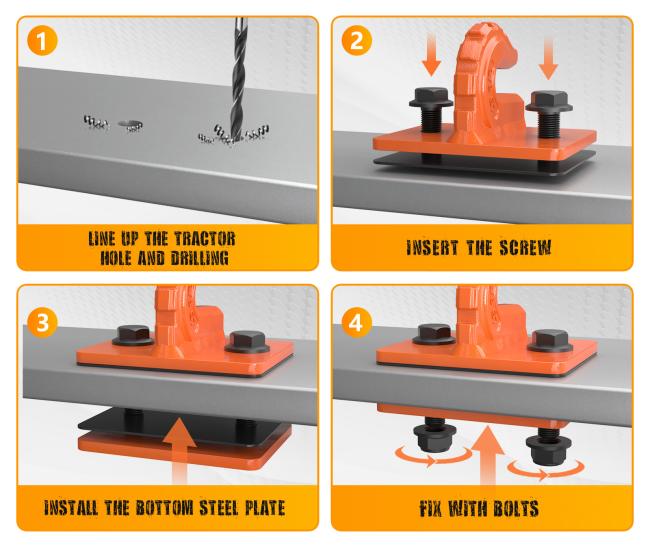 1

LINE UP THE TRACTOR HOLE AND DRILLING

2

INSERT THE SCREW

3

INSTALL THE BOTTOM STEEL PLATE

4

FIX WITH BOLTS