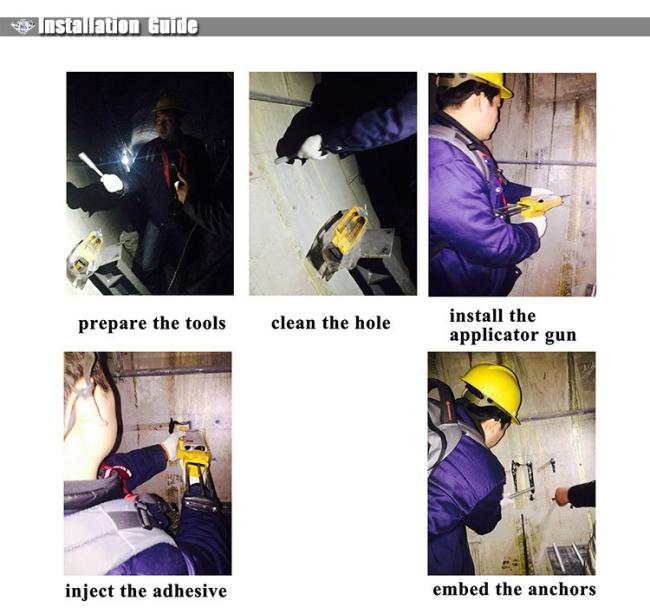 Installation Guide

prepare the tools

clean the hole

install the applicator gun

inject the adhesive

embed the anchors