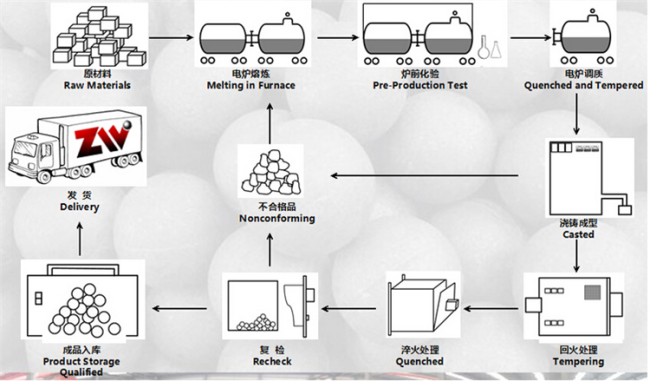 原材料
Raw Materials

电炉熔炼
Melting in Furnace

炉前化验
Pre-Production Test

电炉调质
Quenched and Tempered

ZW

发 货
Delivery

不合格品
Nonconforming

浇铸成型
Casted

成品入库
Product Storage Qualified

复 检
Recheck

淬火处理
Quenched

回火处理
Tempering