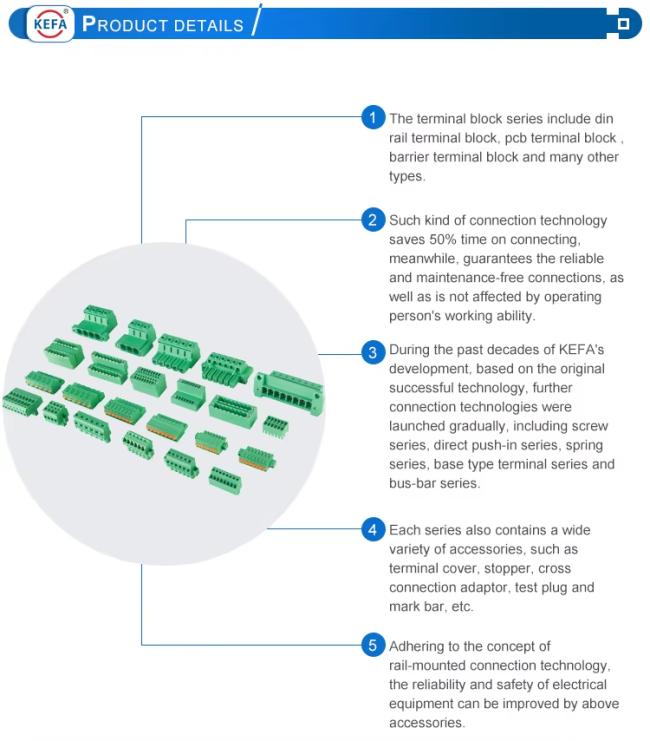 KEFA®

PRODUCT DETAILS

1 The terminal block series include din rail terminal block, pcb terminal block , barrier terminal block and many other types.

2 Such kind of connection technology saves 50% time on connecting, meanwhile, guarantees the reliable and maintenance-free connections, as well as is not affected by operating person's working ability.

3 During the past decades of KEFA's development, based on the original successful technology, further connection technologies were launched gradually, including screw series, direct push-in series, spring series, base type terminal series and bus-bar series.

4 Each series also contains a wide variety of accessories, such as terminal cover, stopper, cross connection adaptor, test plug and mark bar, etc.

5 Adhering to the concept of rail-mounted connection technology, the reliability and safety of electrical equipment can be improved by above accessories.