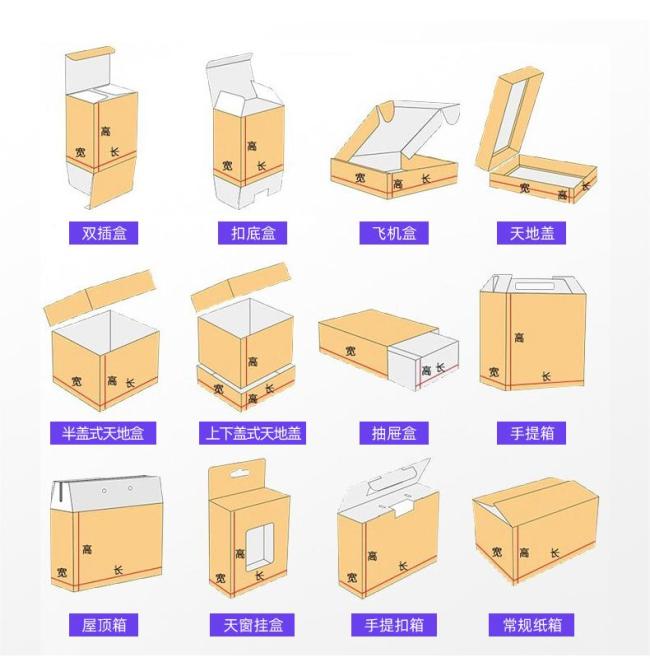 高
宽
长
双插盒

高
宽
长
扣底盒

宽
高
长
飞机盒

宽
高
长
天地盖

宽
高
长
半盖式天地盒

高
宽
高
长
上下盖式天地盖

宽
高
长
抽屉盒

高
宽
长
手提箱

高
宽
长
屋顶箱

高
宽
长
天窗挂盒

高
宽
长
手提扣箱

宽
高
长
常规纸箱