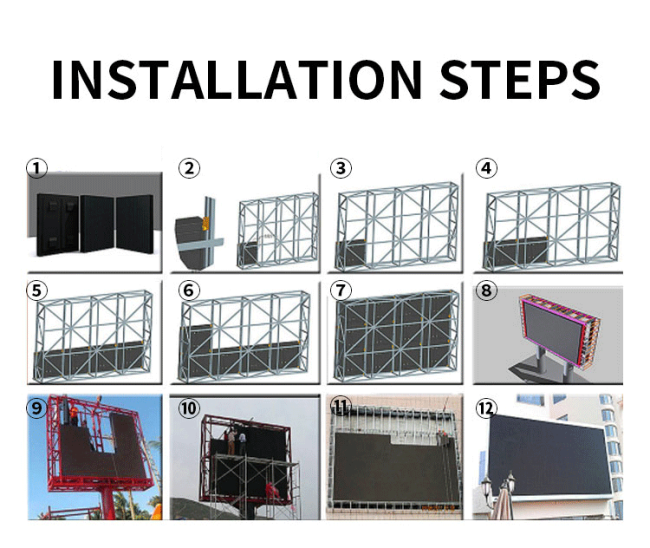 INSTALLATION STEPS

1

2

3

4

5

6

7

8

9

10

11

12