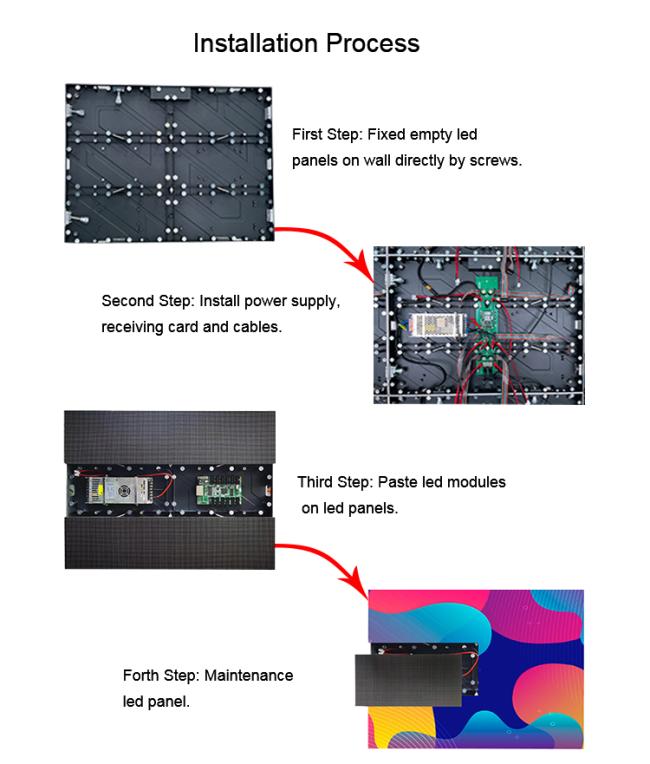 Installation Process

First Step: Fixed empty led panels on wall directly by screws.

Second Step: Install power supply, receiving card and cables.

Third Step: Paste led modules on led panels.

Forth Step: Maintenance led panel.