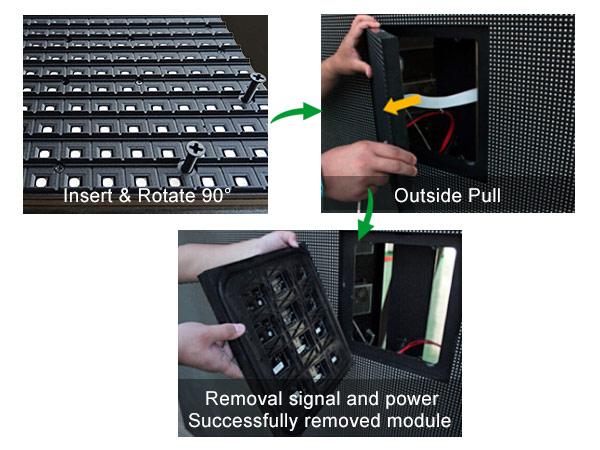 Insert & Rotate 90°

Outside Pull

Removal signal and power
Successfully removed module