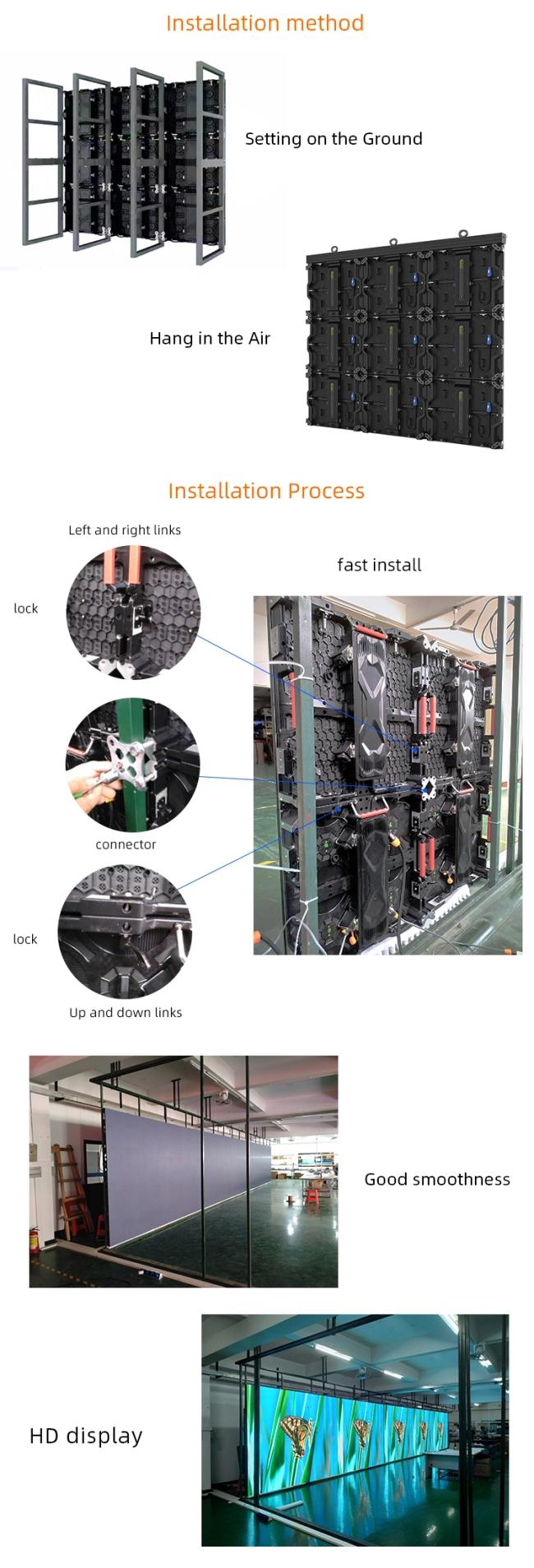 Installation method

Setting on the Ground

Hang in the Air

Installation Process

Left and right links

fast install

lock

connector

lock

Up and down links

Good smoothness

HD display