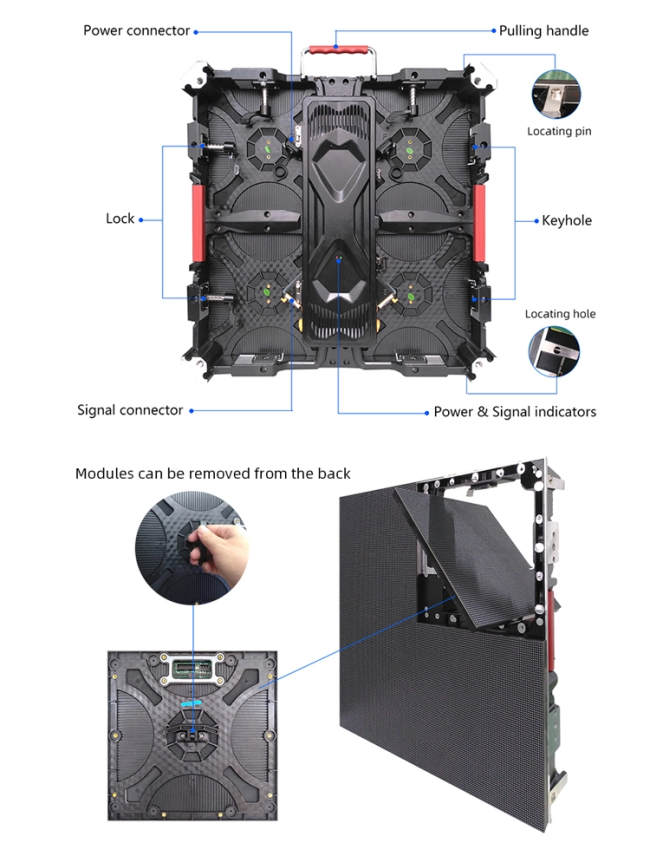 Power connector

Pulling handle

Locating pin

Lock

Keyhole

Locating hole

Signal connector

Power & Signal indicators

Modules can be removed from the back